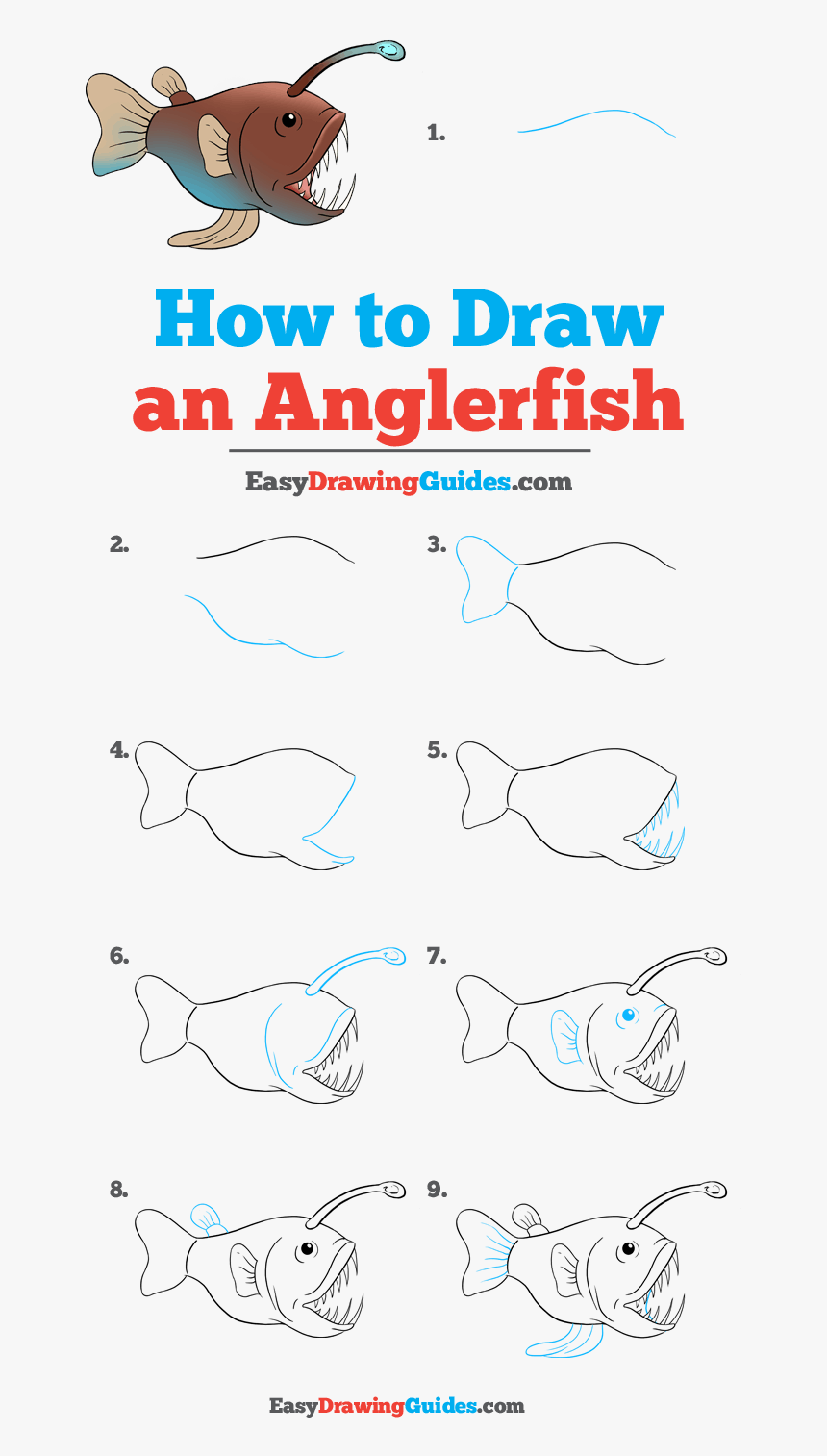 1.

How to Draw an Anglerfish

EasyDrawingGuides.com

2.

3.

4.

5.

6.

7.

8.

9.

EasyDrawingGuides.com