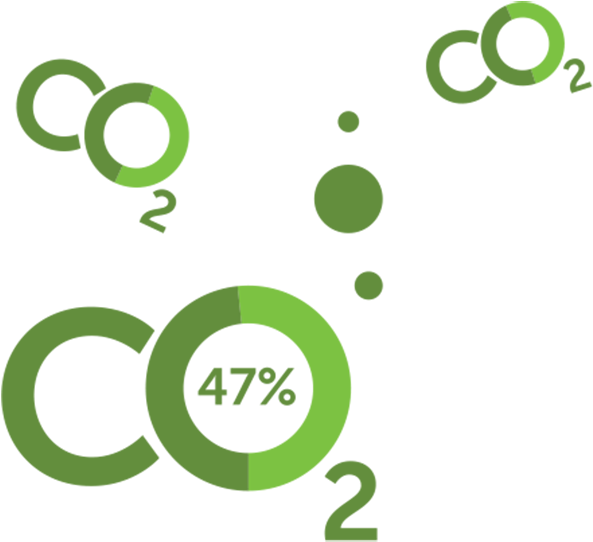 $CO_2$

$CO_2$

$CO_2$ 47%