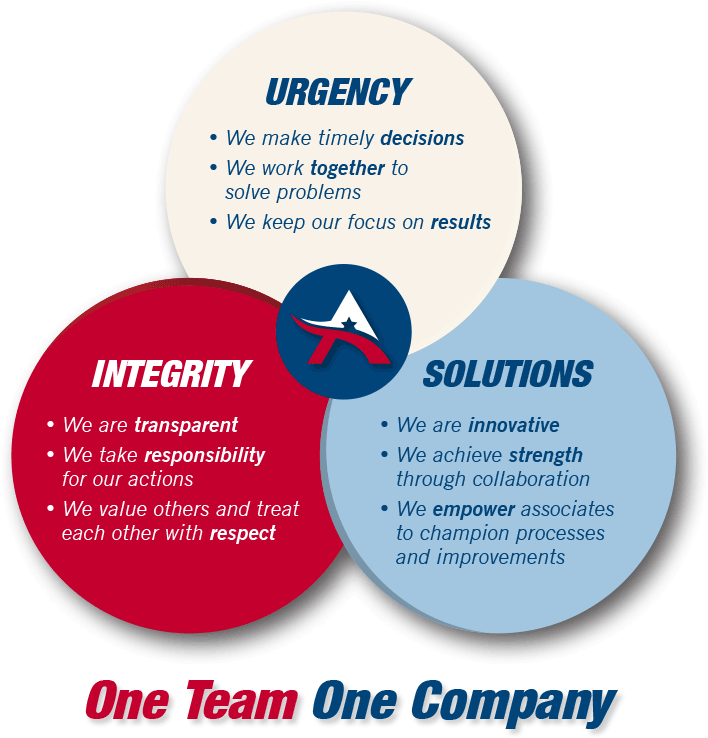 URGENCY

• We make timely decisions
• We work together to solve problems
• We keep our focus on results

INTEGRITY

• We are transparent
• We take responsibility for our actions
• We value others and treat each other with respect

SOLUTIONS

• We are innovative
• We achieve strength through collaboration
• We empower associates to champion processes and improvements

One Team One Company